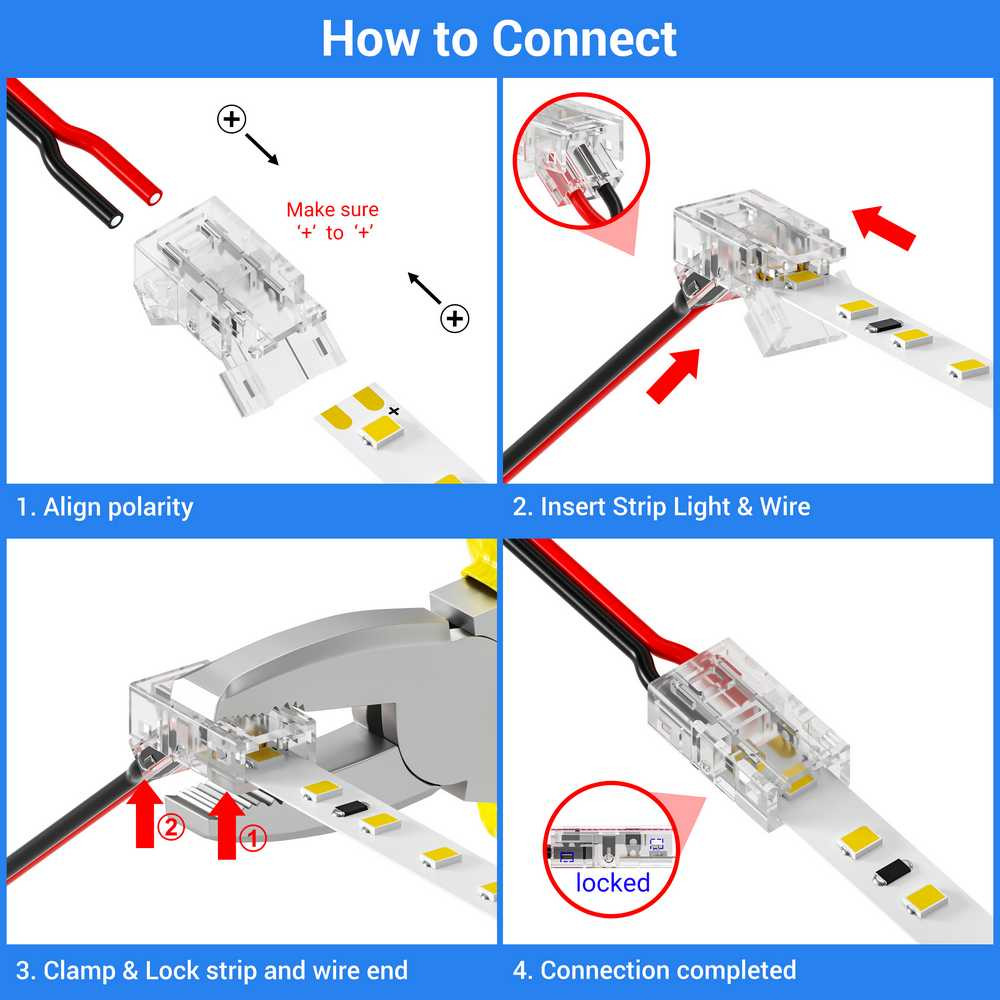 How to Connect

⊕

Make sure '+' to '+'

⊕

+

1. Align polarity

2. Insert Strip Light & Wire

②

①

3. Clamp & Lock strip and wire end

locked

4. Connection completed