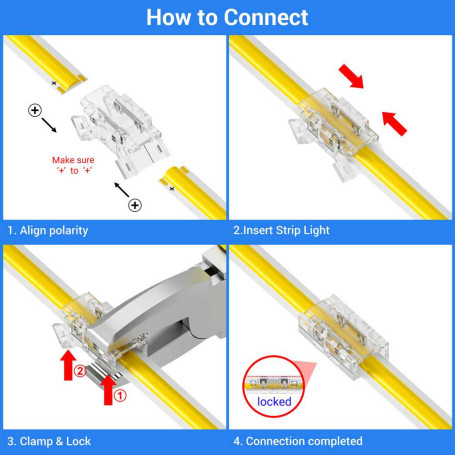 How to Connect

+

Make sure '+' to '+'

+

1. Align polarity

2.Insert Strip Light

②

①

3. Clamp & Lock

locked

4. Connection completed